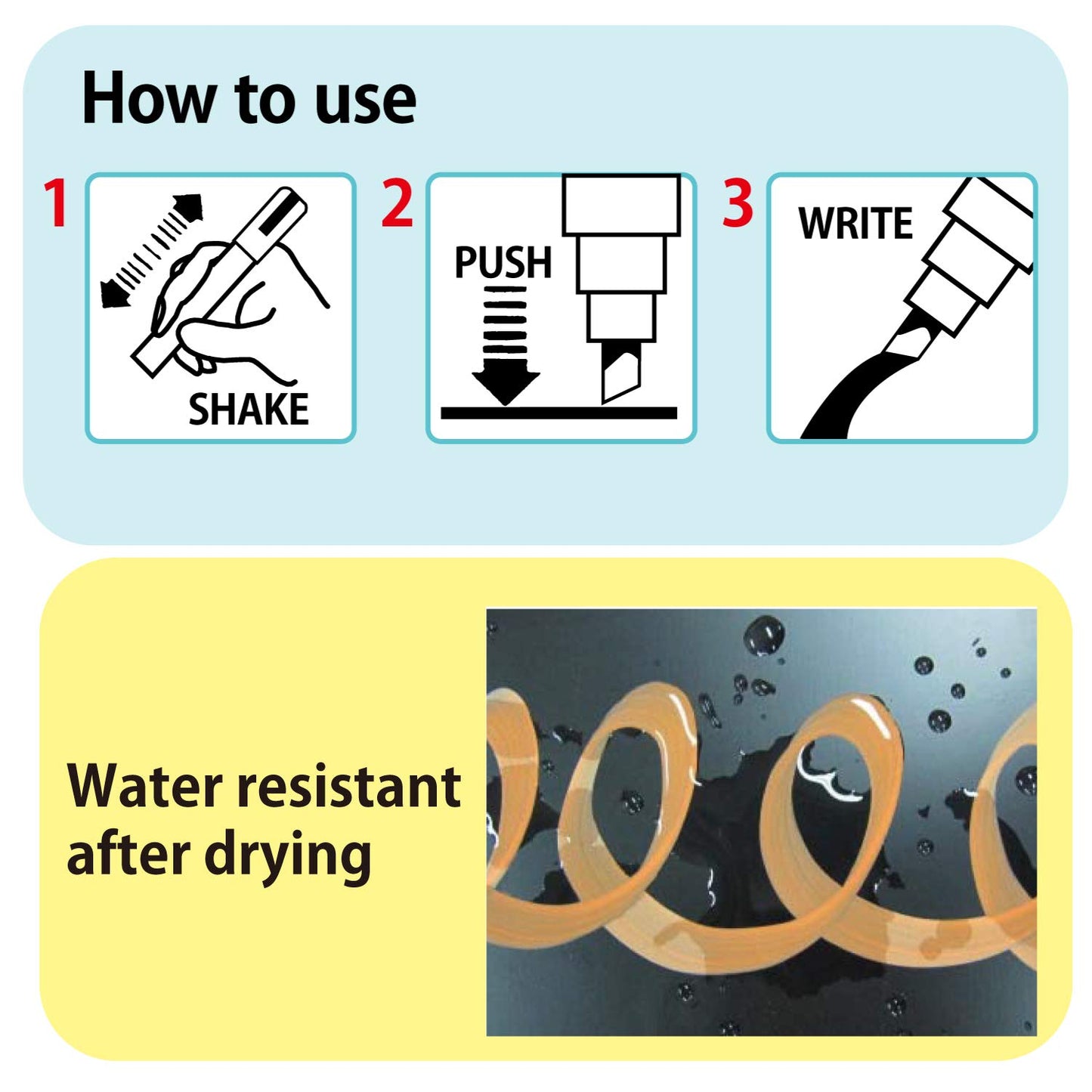 How to use

1

SHAKE

2

PUSH

3

WRITE

Water resistant after drying