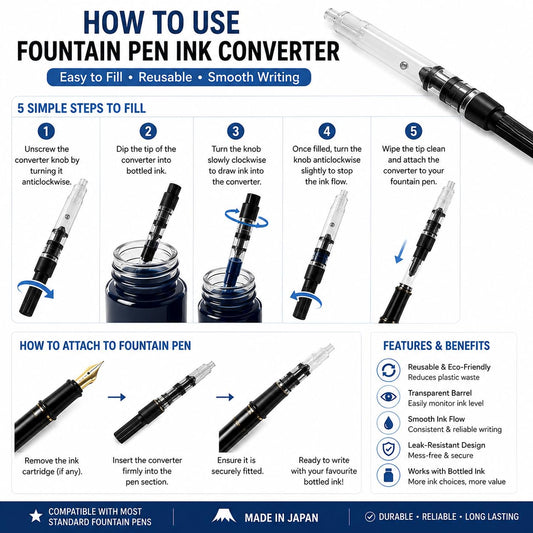 HOW TO USE
FOUNTAIN PEN INK CONVERTER

Easy to Fill • Reusable • Smooth Writing

5 SIMPLE STEPS TO FILL

1
Unscrew the converter knob by turning it anticlockwise.

2
Dip the tip of the converter into bottled ink.

3
Turn the knob slowly clockwise to draw ink into the converter.

4
Once filled, turn the knob anticlockwise slightly to stop the ink flow.

5
Wipe the tip clean and attach the converter to your fountain pen.

HOW TO ATTACH TO FOUNTAIN PEN

Remove the ink cartridge (if any).

Insert the converter firmly into the pen section.

Ensure it is securely fitted.

Ready to write with your favourite bottled ink!

FEATURES & BENEFITS

Reusable & Eco-Friendly
Reduces plastic waste

Transparent Barrel
Easily monitor ink level

Smooth Ink Flow
Consistent & reliable writing

Leak-Resistant Design
Mess-free & secure

Works with Bottled Ink
More ink choices, more value

COMPATIBLE WITH MOST STANDARD FOUNTAIN PENS

MADE IN JAPAN

DURABLE • RELIABLE • LONG LASTING