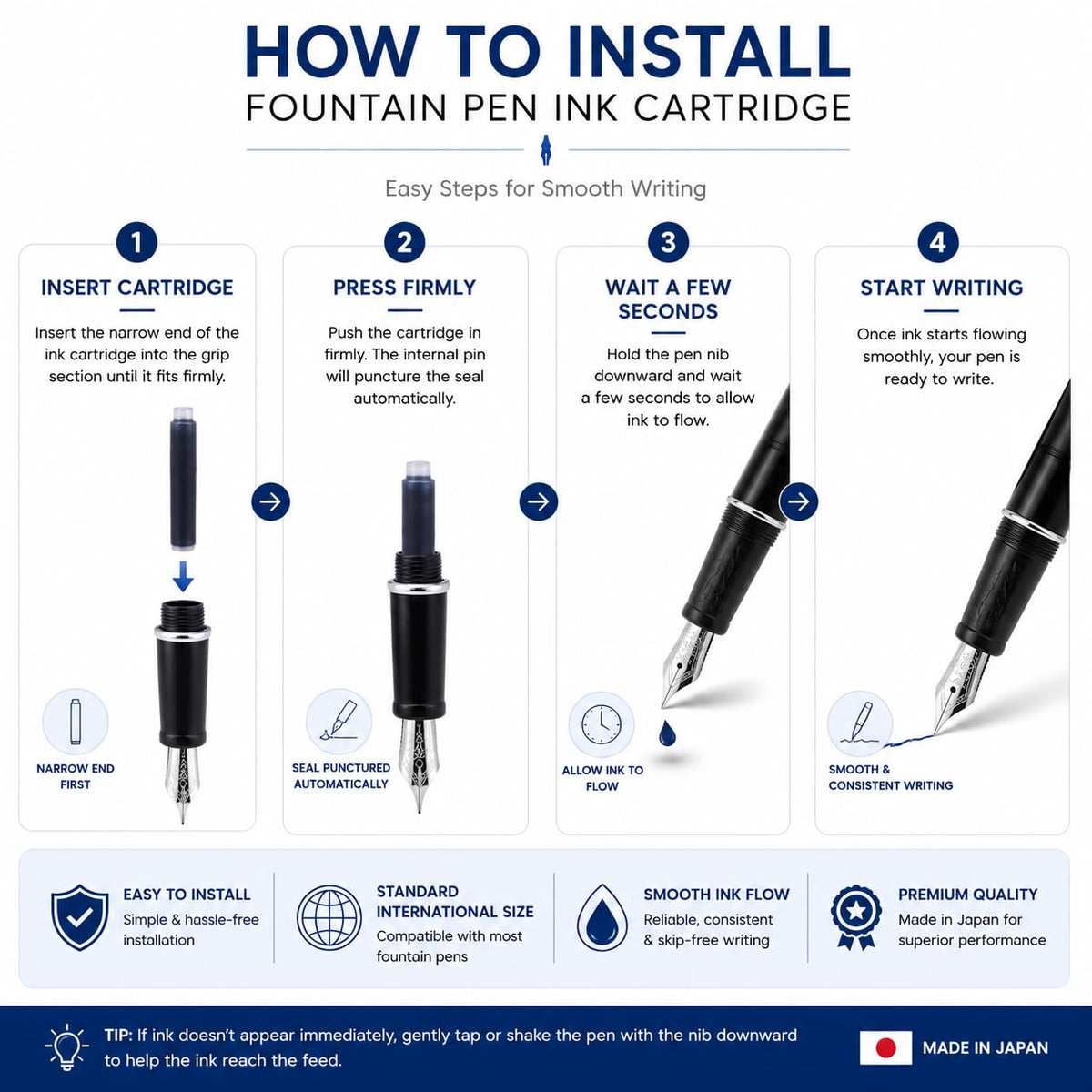 HOW TO INSTALL
FOUNTAIN PEN INK CARTRIDGE

Easy Steps for Smooth Writing

1
INSERT CARTRIDGE
Insert the narrow end of the ink cartridge into the grip section until it fits firmly.

NARROW END FIRST

2
PRESS FIRMLY
Push the cartridge in firmly. The internal pin will puncture the seal automatically.

SEAL PUNCTURED AUTOMATICALLY

3
WAIT A FEW SECONDS
Hold the pen nib downward and wait a few seconds to allow ink to flow.

ALLOW INK TO FLOW

4
START WRITING
Once ink starts flowing smoothly, your pen is ready to write.

SMOOTH & CONSISTENT WRITING

EASY TO INSTALL
Simple & hassle-free installation

STANDARD INTERNATIONAL SIZE
Compatible with most fountain pens

SMOOTH INK FLOW
Reliable, consistent & skip-free writing

PREMIUM QUALITY
Made in Japan for superior performance

TIP: If ink doesn't appear immediately, gently tap or shake the pen with the nib downward to help the ink reach the feed.

MADE IN JAPAN