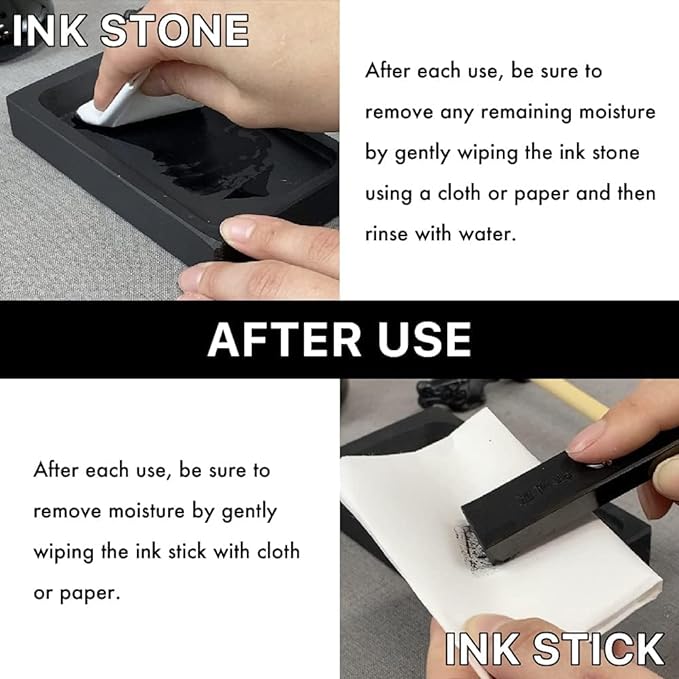 INK STONE

After each use, be sure to remove any remaining moisture by gently wiping the ink stone using a cloth or paper and then rinse with water.

AFTER USE

After each use, be sure to remove moisture by gently wiping the ink stick with cloth or paper.

INK STICK